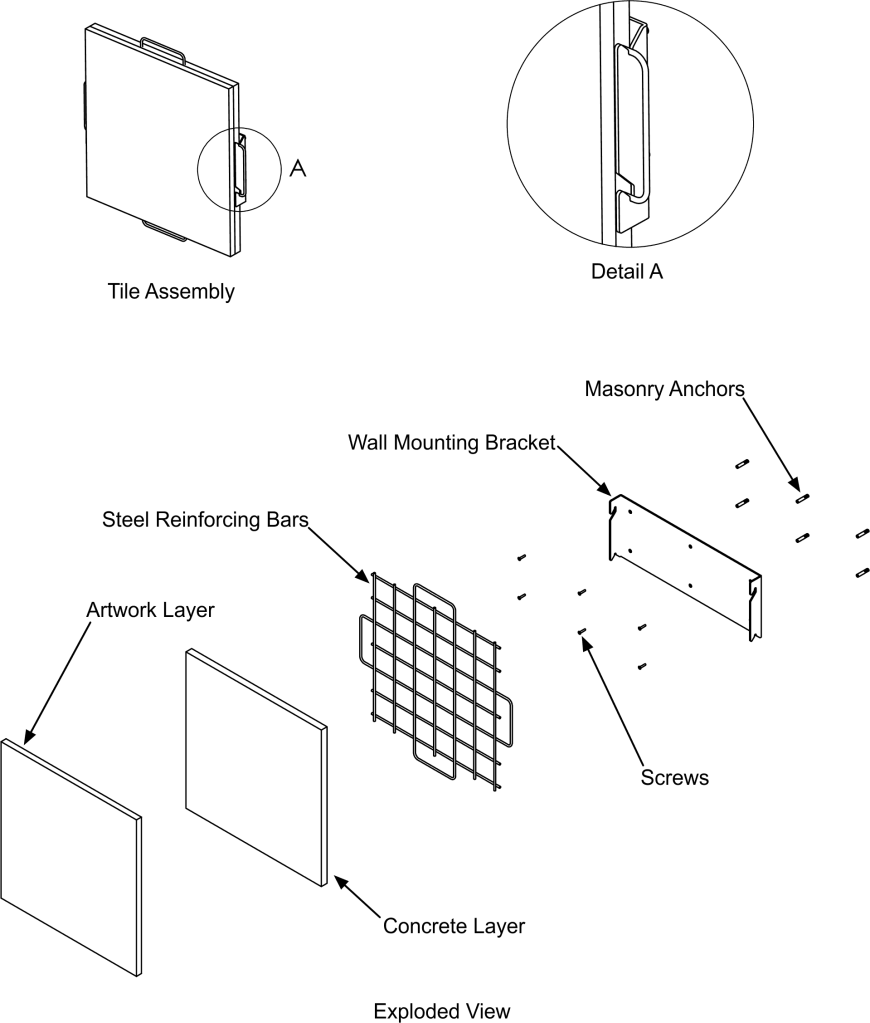 A

Tile Assembly

Detail A

Masonry Anchors

Wall Mounting Bracket

Steel Reinforcing Bars

Artwork Layer

Screws

Concrete Layer

Exploded View